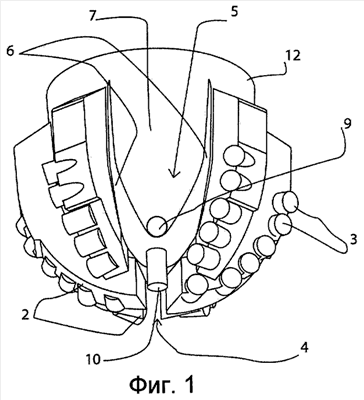 7
5
6
12
9
3
2
10
4
Фиг. 1