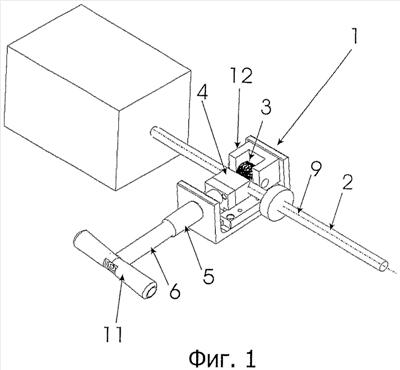 1
12
4
3
9
2
5
6
11
Фиг. 1