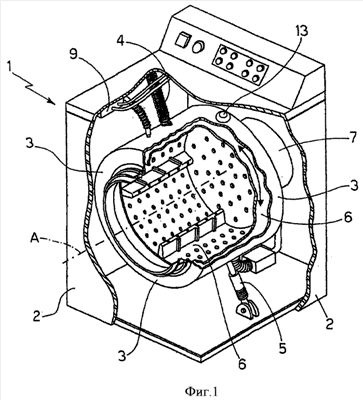 1
9
4
13
3
7
3
6
A
2
3
6
5
2
Фиг.1