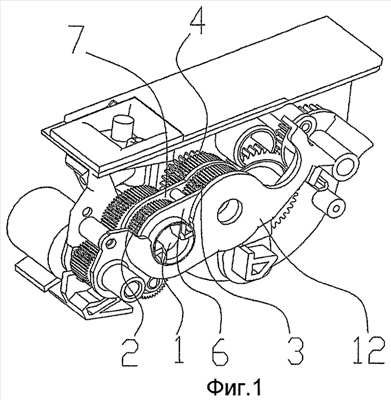 7
4
2
1
6
3
12
Фиг.1