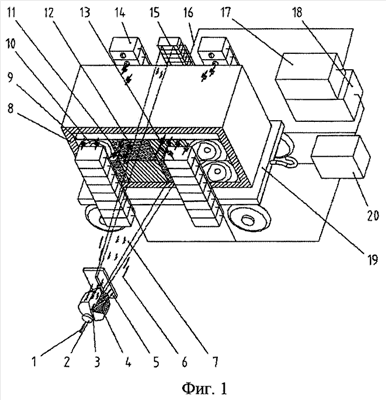 11 12 13 14 15 16 17 18
10
9
8
20
19
1 2 3 4 5 6 7
Фиг. 1