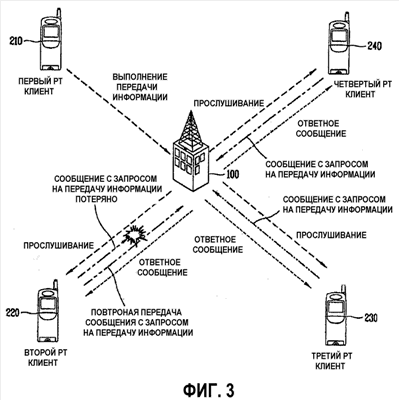 210

ПЕРВЫЙ РТ КЛИЕНТ

ВЫПОЛНЕНИЕ ПЕРЕДАЧИ ИНФОРМАЦИИ

240

ЧЕТВЕРТЫЙ РТ КЛИЕНТ

ПРОСЛУШИВАНИЕ

ОТВЕТНОЕ СООБЩЕНИЕ

СООБЩЕНИЕ С ЗАПРОСОМ НА ПЕРЕДАЧУ ИНФОРМАЦИИ

100

СООБЩЕНИЕ С ЗАПРОСОМ НА ПЕРЕДАЧУ ИНФОРМАЦИИ ПОТЕРЯНО

СООБЩЕНИЕ С ЗАПРОСОМ НА ПЕРЕДАЧУ ИНФОРМАЦИИ

ПРОСЛУШИВАНИЕ

ПРОСЛУШИВАНИЕ

ОТВЕТНОЕ СООБЩЕНИЕ

ОТВЕТНОЕ СООБЩЕНИЕ

220

ПОВТРОНАЯ ПЕРЕДАЧА СООБЩЕНИЯ С ЗАПРОСОМ НА ПЕРЕДАЧУ ИНФОРМАЦИИ

230

ВТОРОЙ РТ КЛИЕНТ

ТРЕТИЙ РТ КЛИЕНТ

ФИГ. 3