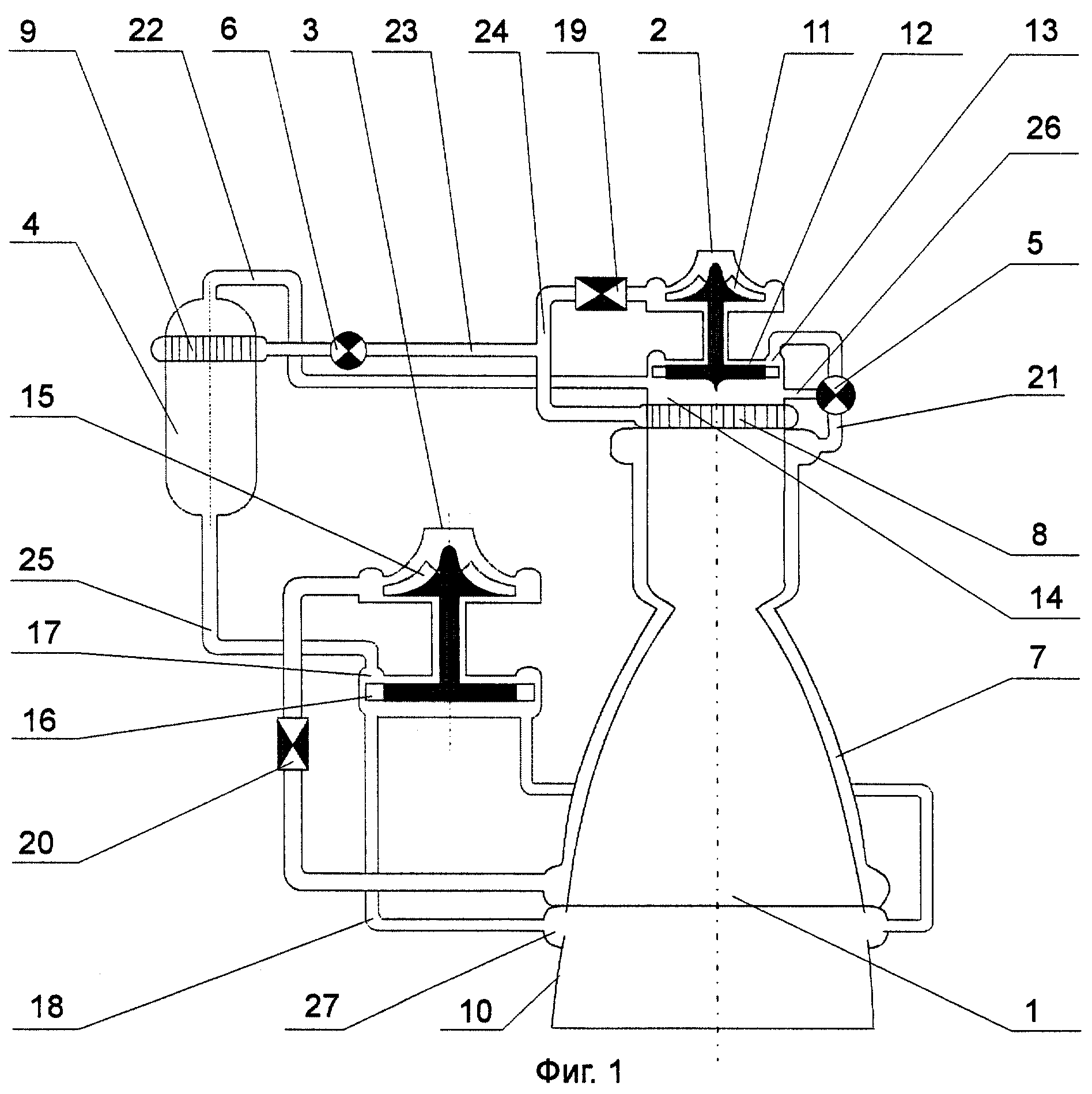 9 22 6 3 23 24 19 2 11 12 13

26

4

5

21

15

8

25

14

17

7

16

20

18 27 10 1

Фиг. 1