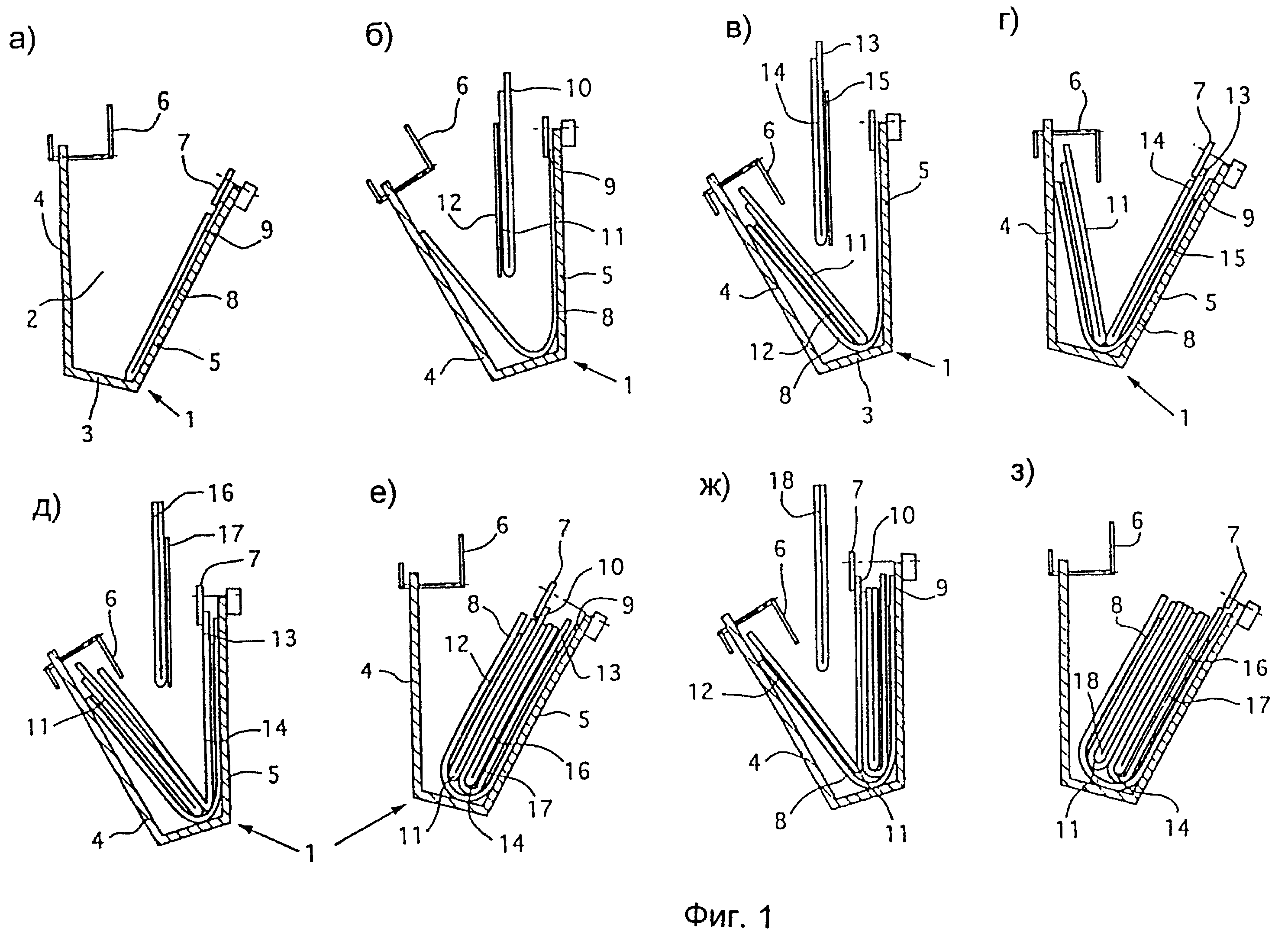 а)

6
7
4
9
2
8
5
3
1

б)

6
10
9
12
11
5
8
4
1

в)

13
14
15
6
5
11
4
12
8
3
1

г)

6
7
13
14
11
9
4
15
5
8
1

д)

16
17
7
6
13
11
14
5
4
1

е)

6
7
10
8
9
12
13
4
5
16
17
11
14

ж)

18
7
10
6
9
12
4
8
11

з)

6
7
8
16
18
17
11
14

Фиг. 1