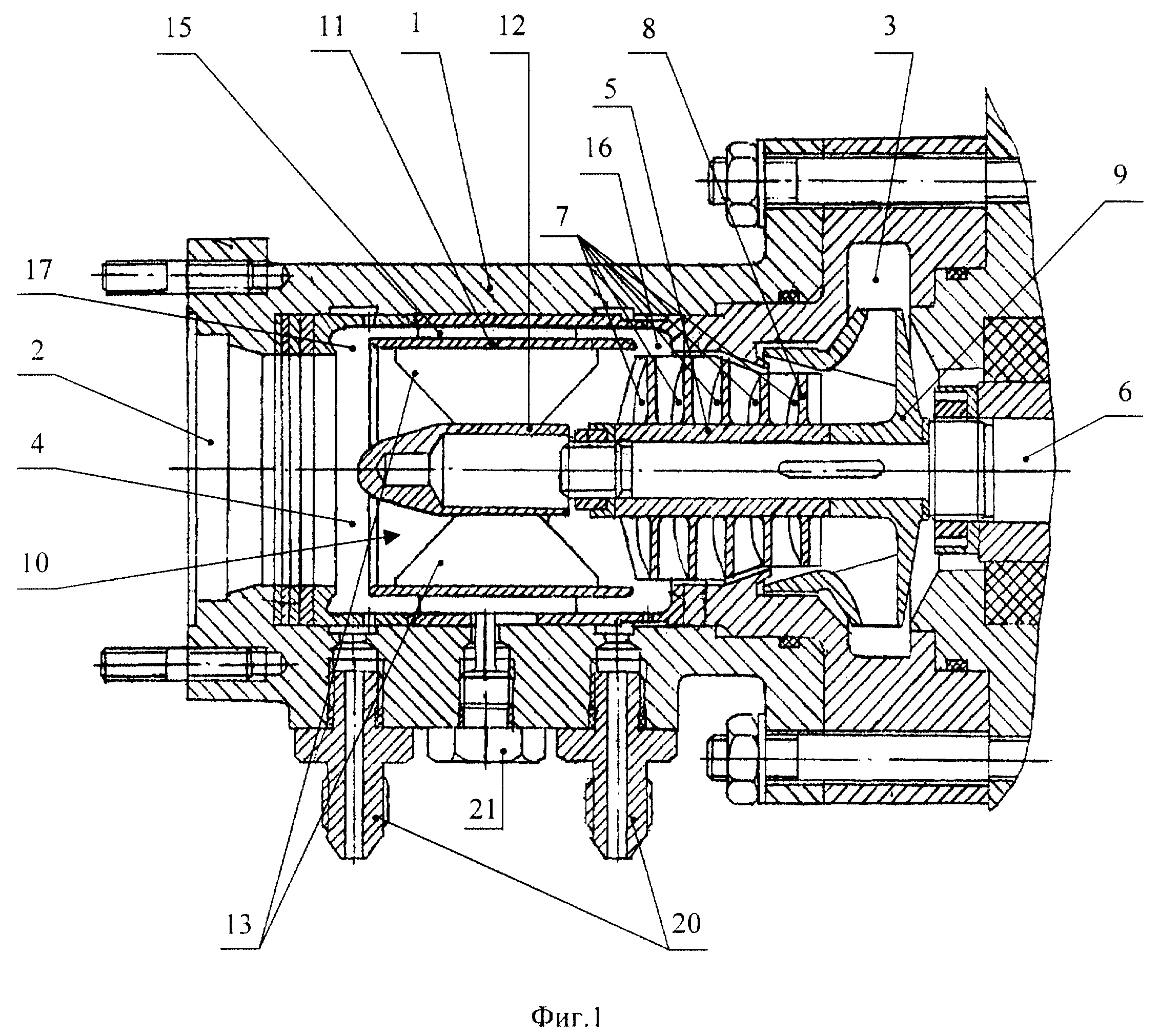 15
11
1
12
8
3
5
16
9
7
17
2
6
4
10
21
13
20
Фиг.1