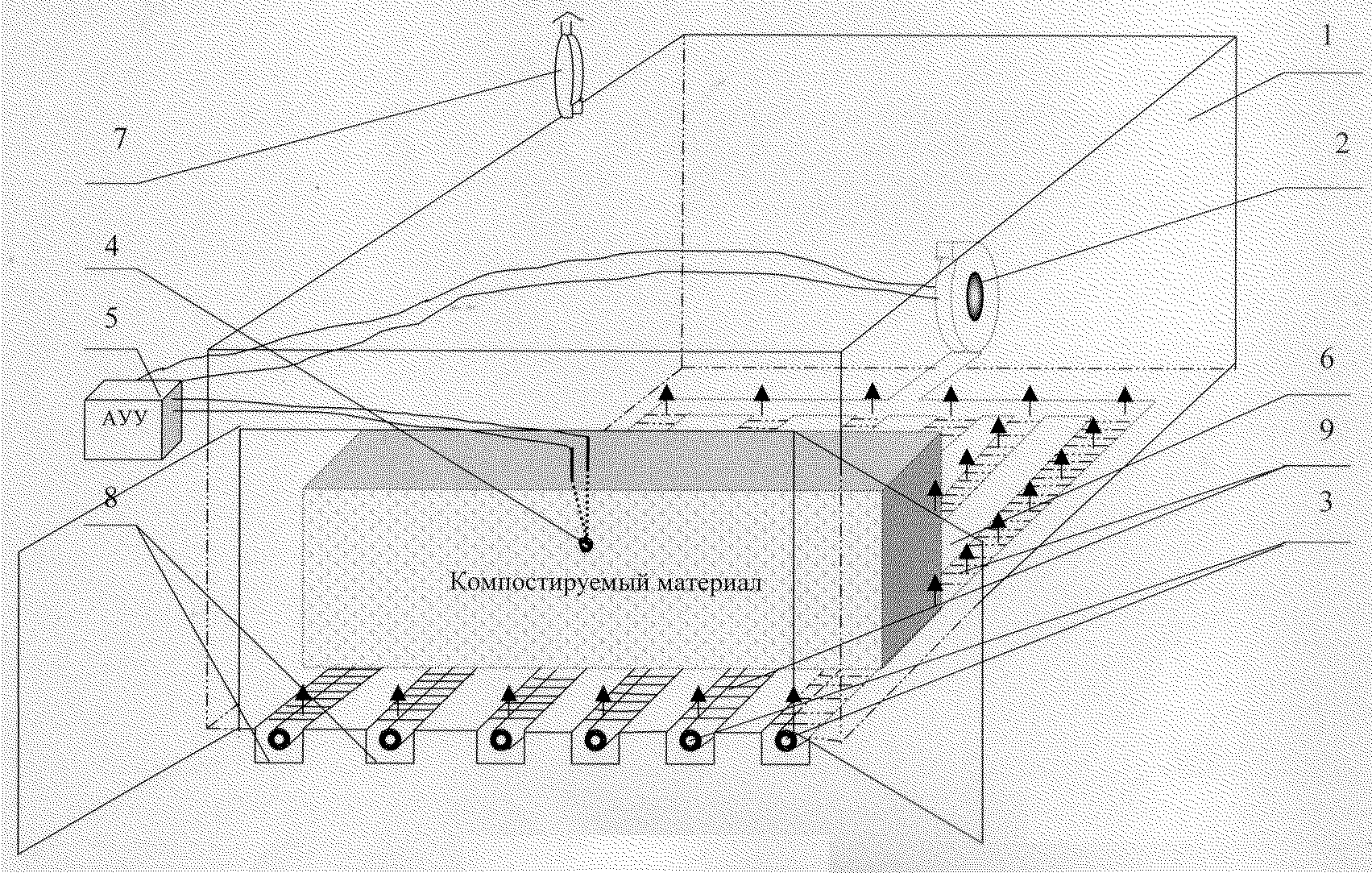 1

2

7

4

5

АУУ

6

9

8

3

Компостируемый материал