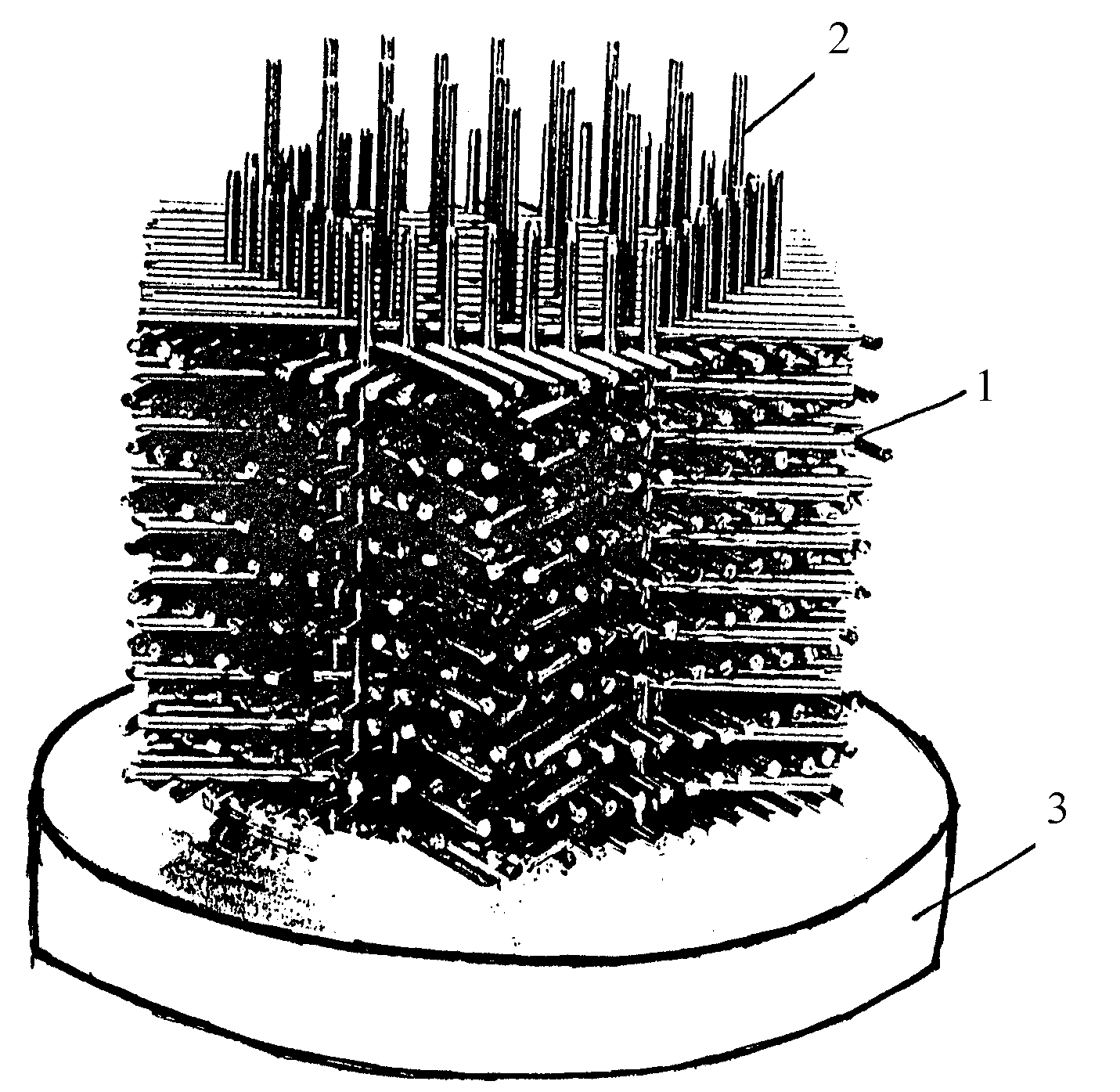 2
1
3