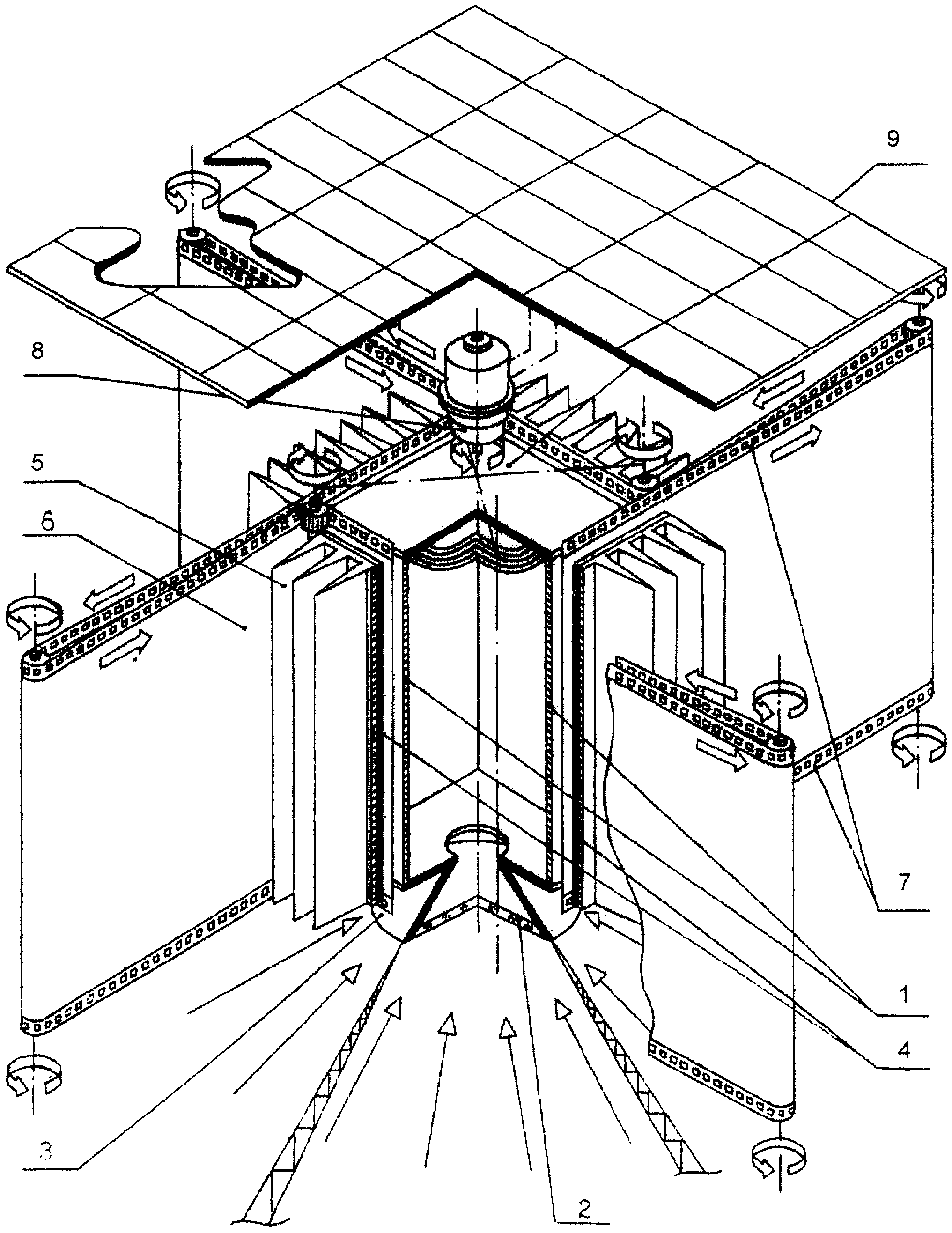 9
8
5
6
7
1
4
3
2