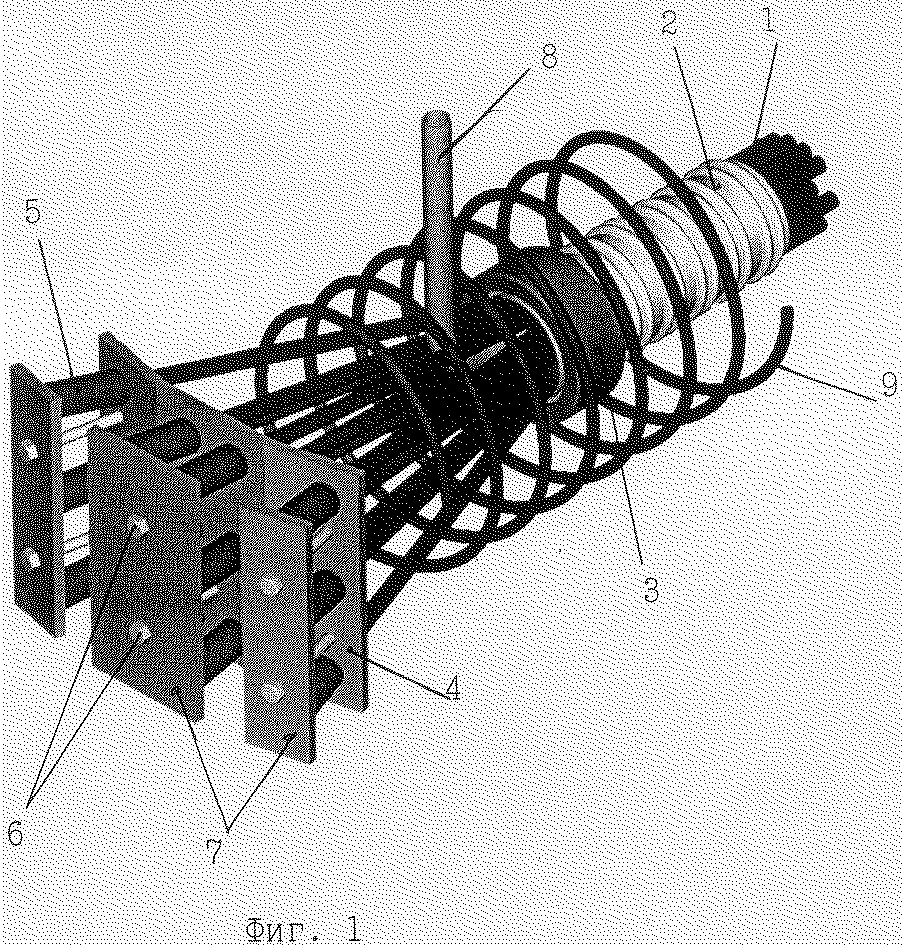 8
2
1
5
9
3
4
6
7
Фиг. 1