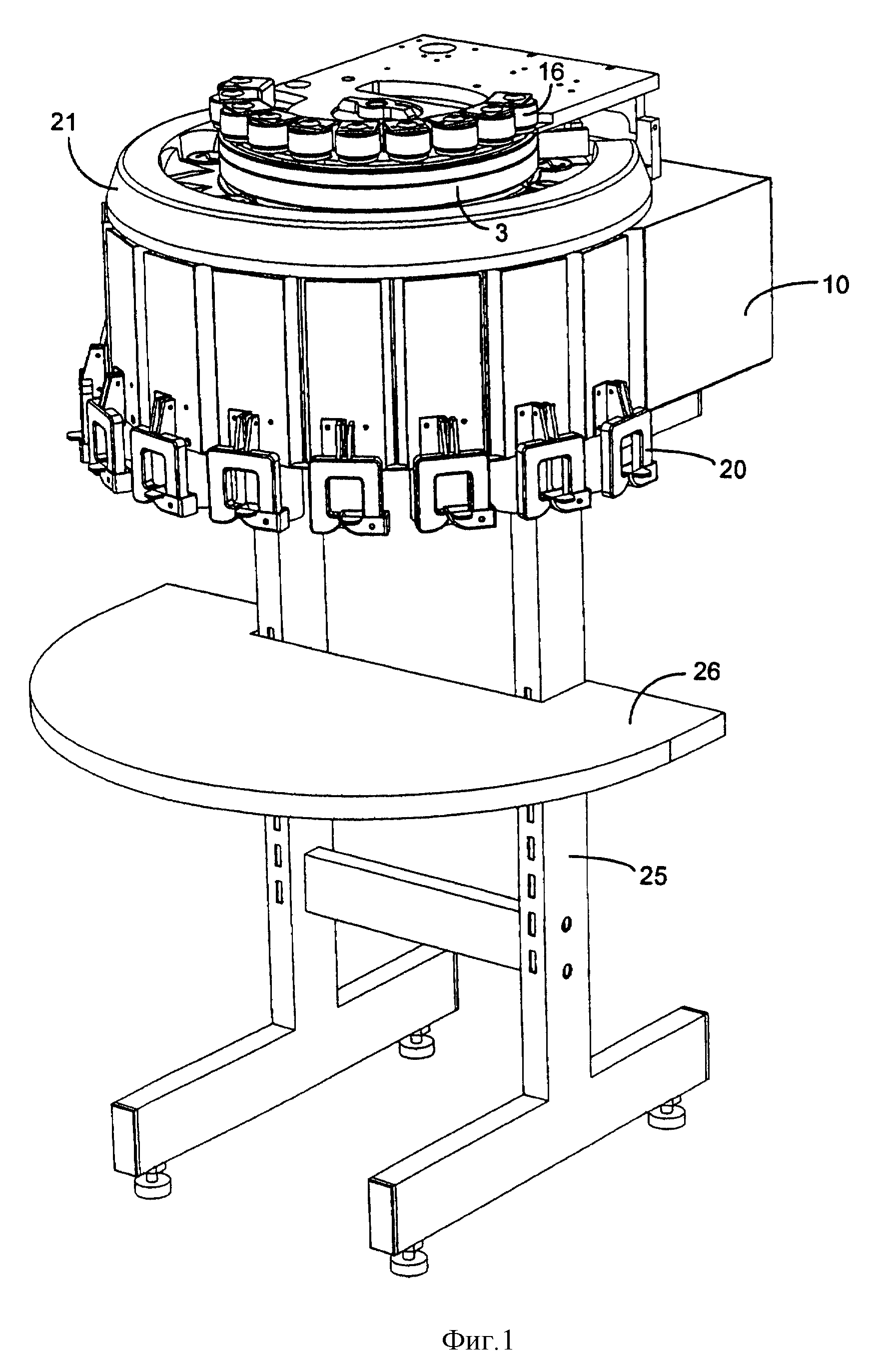 16
21
3
10
20
26
25
Фиг.1