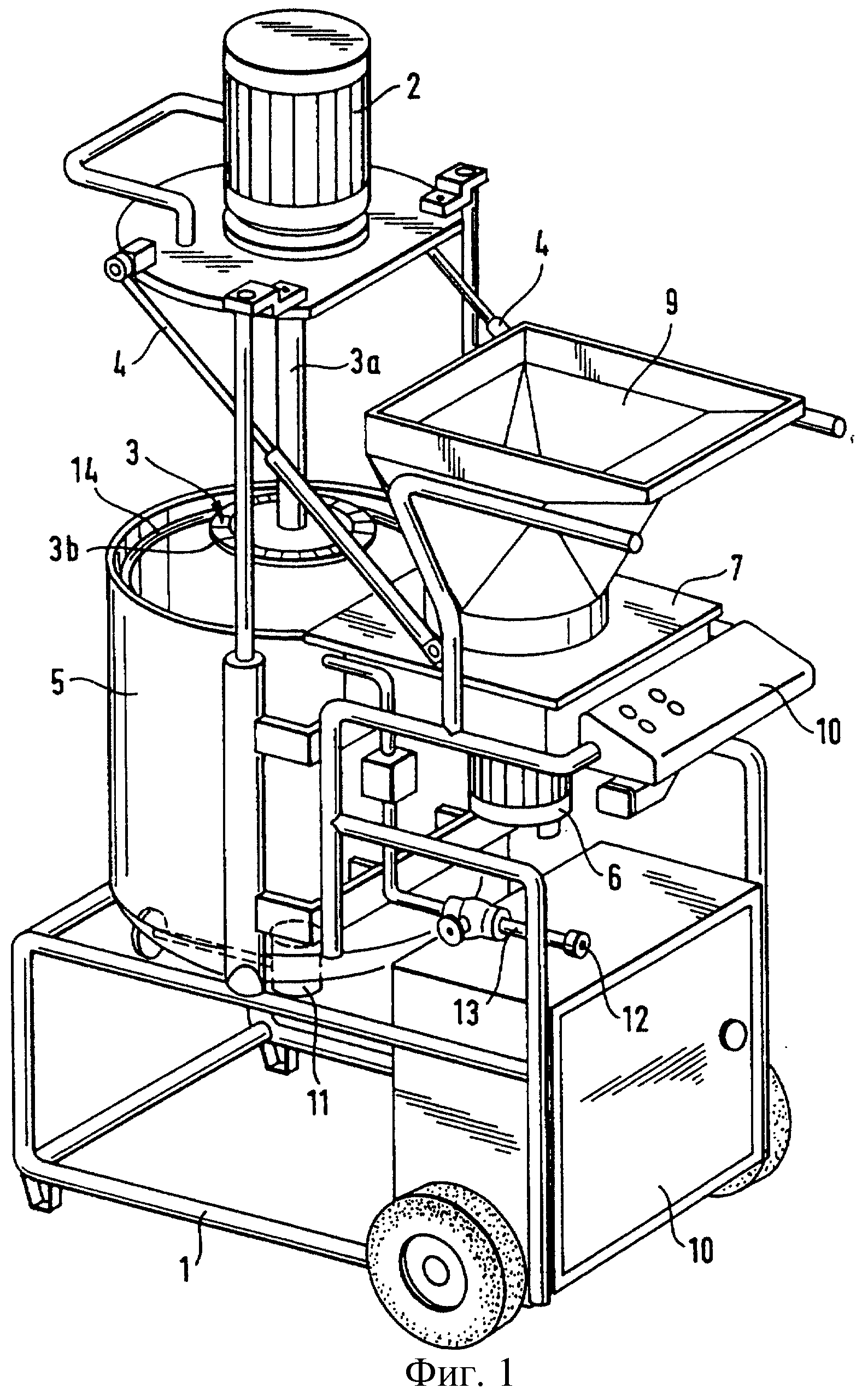 2
4
4
9
3a
3
14
3b
7
5
10
6
13
12
11
10
1
Фиг. 1