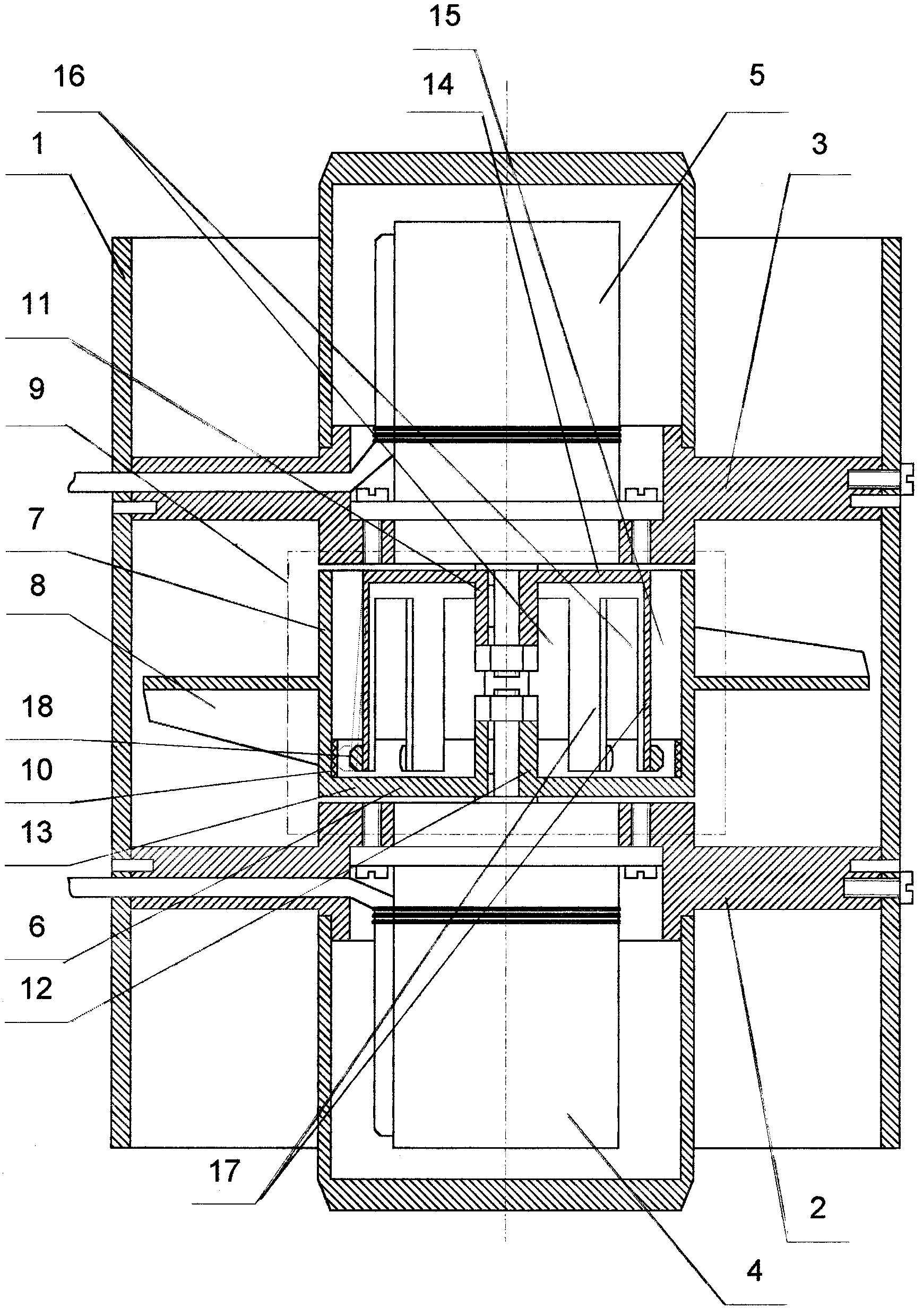 15
16
14
5
1
3
11
9
7
8
18
10
13
6
12
17
2
4