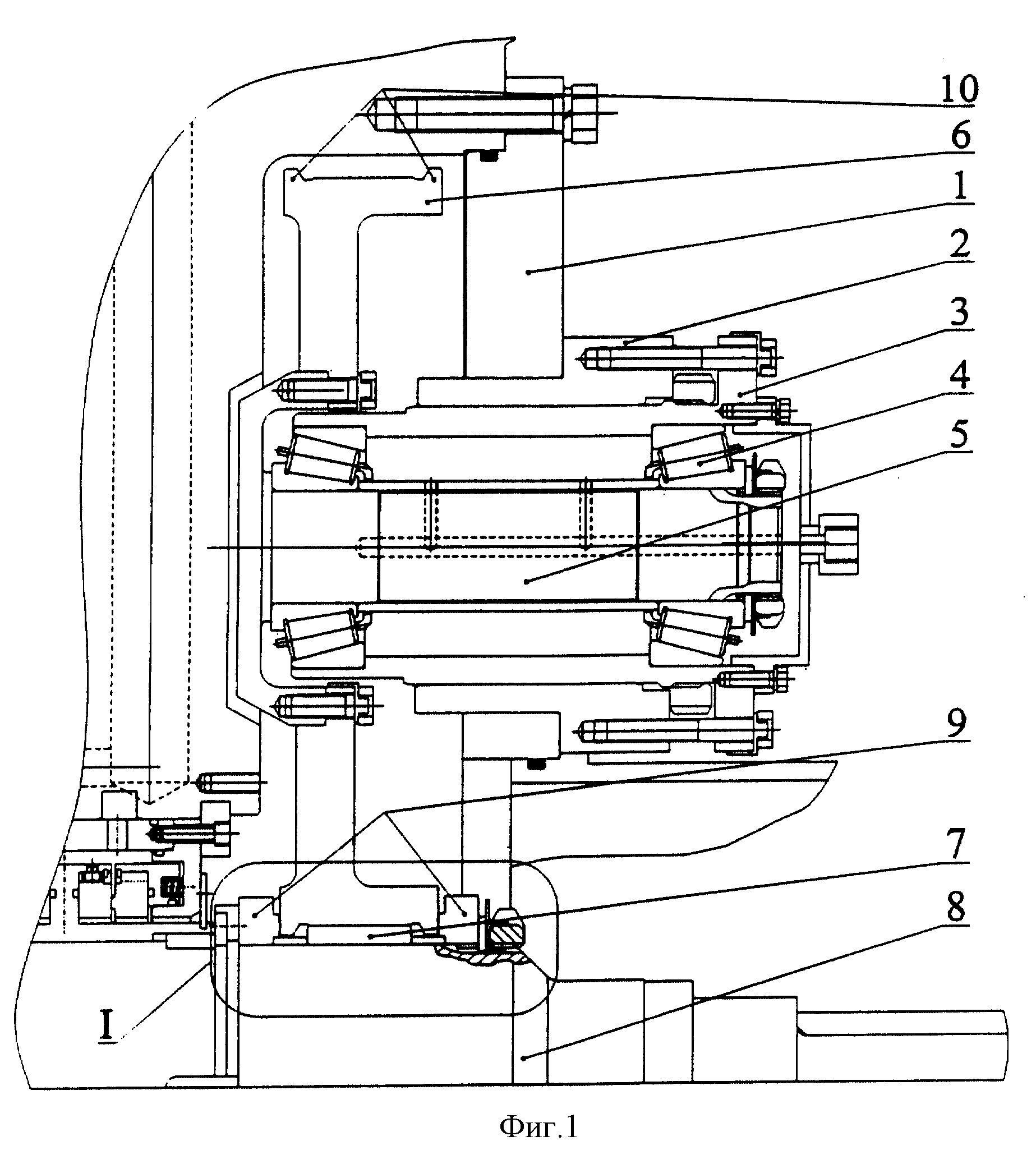 10
6
1
2
3
4
5
9
7
8
I

Фиг.1