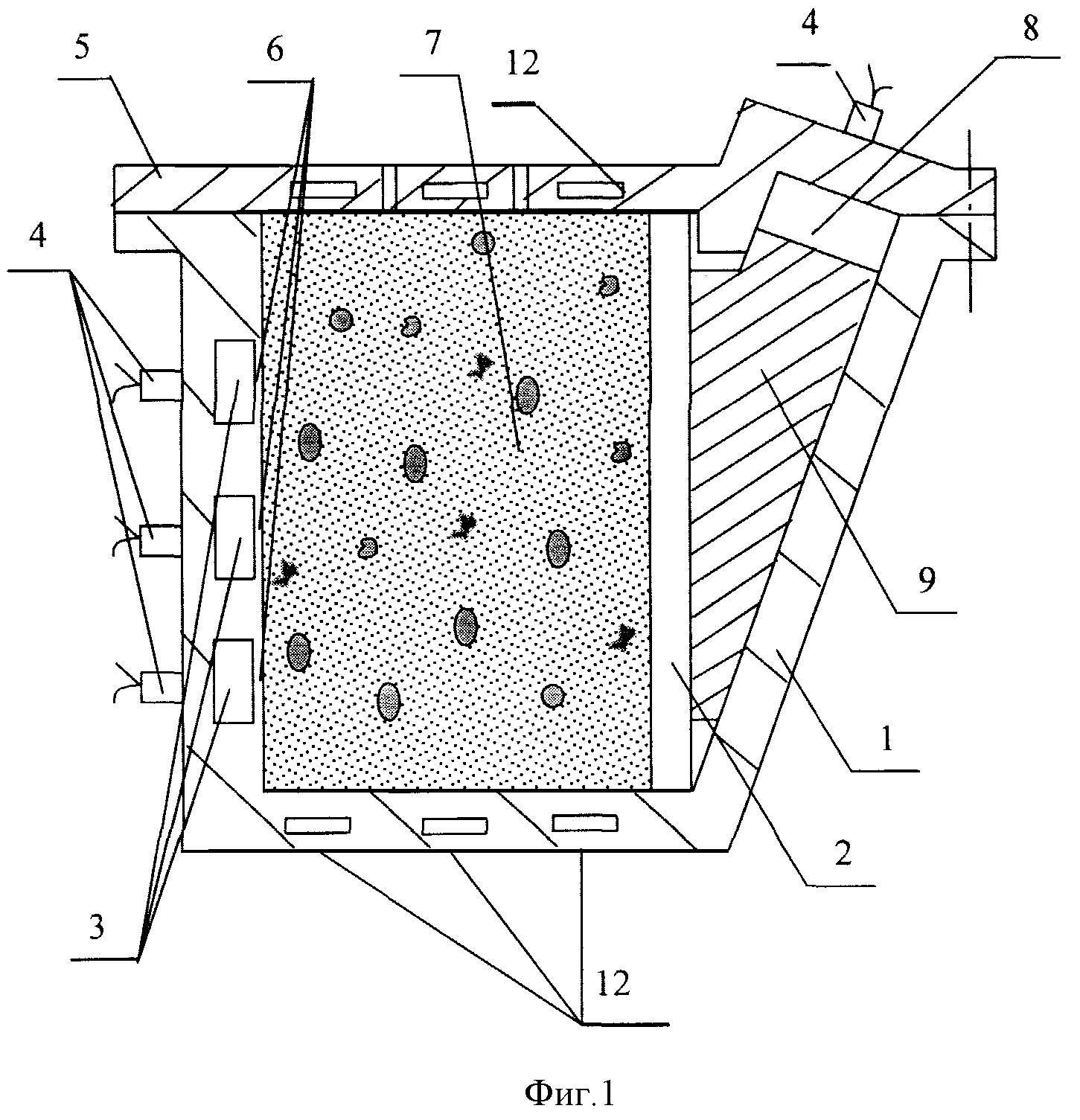 5
6
7
12
4
8
4
9
1
2
3
12
Фиг.1